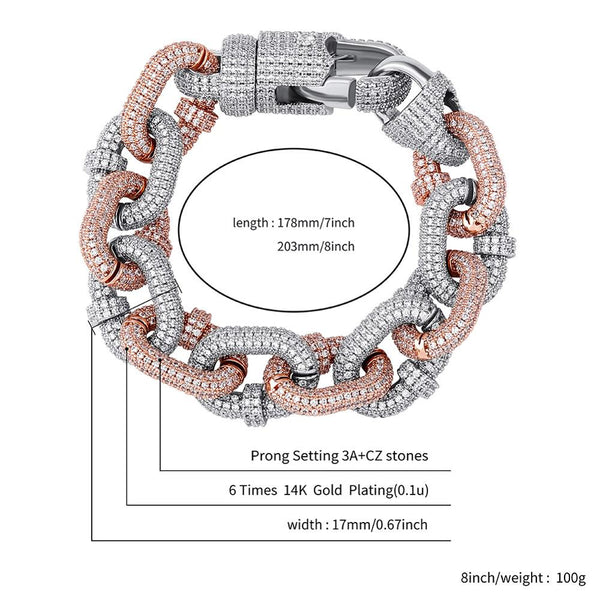 length : 178mm/7inch
203mm/8inch

Prong Setting 3A+CZ stones

6 Times 14K Gold Plating(0.1u)

width : 17mm/0.67inch

8inch/weight : 100g