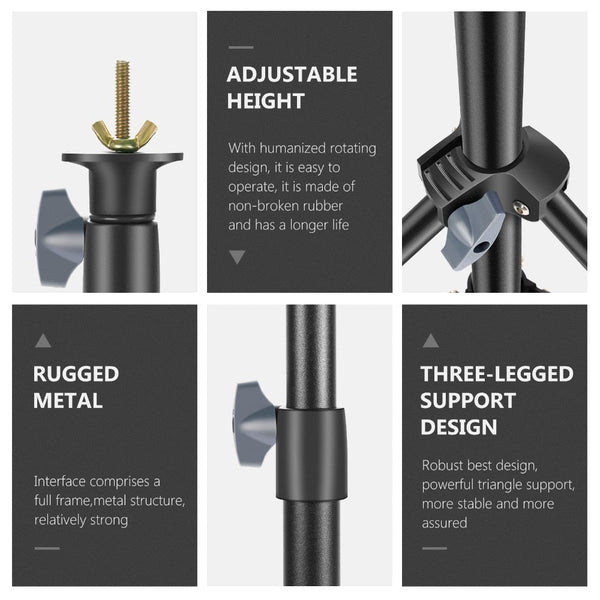 ADJUSTABLE HEIGHT

With humanized rotating design, it is easy to operate, it is made of non-broken rubber and has a longer life

RUGGED METAL

Interface comprises a full frame,metal structure, relatively strong

THREE-LEGGED SUPPORT DESIGN

Robust best design, powerful triangle support, more stable and more assured