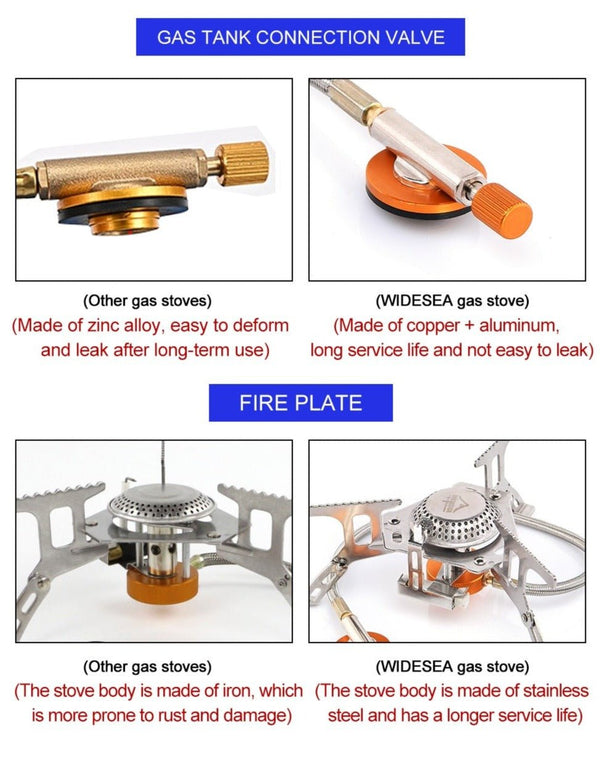 GAS TANK CONNECTION VALVE

(Other gas stoves)
(Made of zinc alloy, easy to deform and leak after long-term use)

(WIDESEA gas stove)
(Made of copper + aluminum, long service life and not easy to leak)

FIRE PLATE

(Other gas stoves)
(The stove body is made of iron, which is more prone to rust and damage)

(WIDESEA gas stove)
(The stove body is made of stainless steel and has a longer service life)