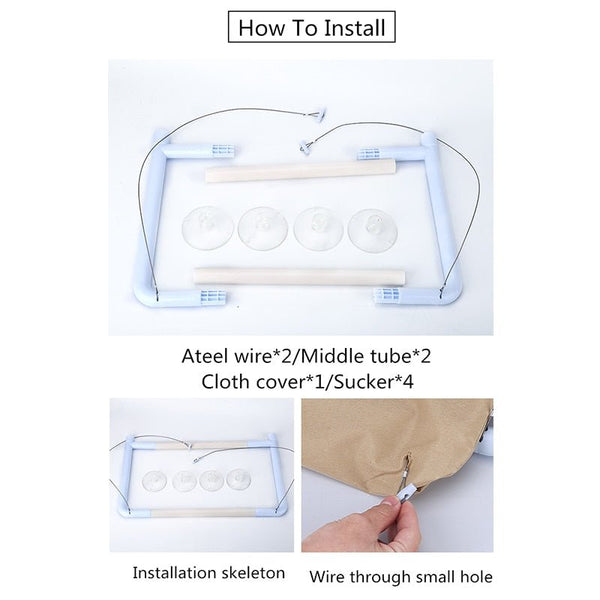 How To Install

Ateel wire*2/Middle tube*2
Cloth cover*1/Sucker*4

Installation skeleton

Wire through small hole