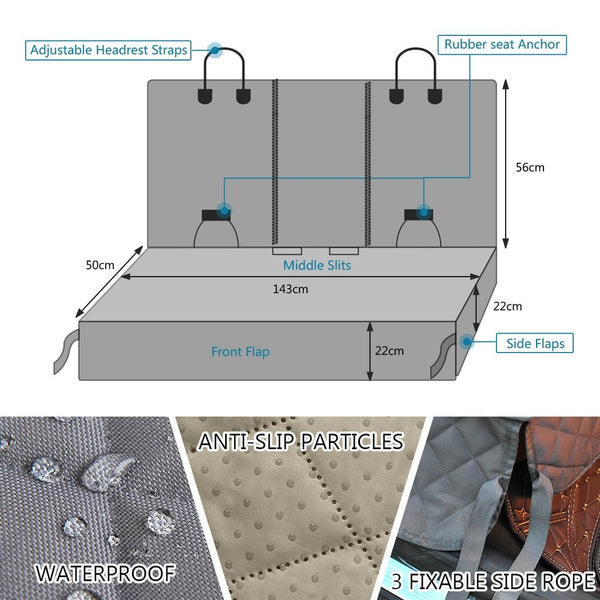 Adjustable Headrest Straps

Rubber seat Anchor

56cm

50cm

Middle Slits

143cm

22cm

Side Flaps

Front Flap

22cm

ANTI-SLIP PARTICLES

WATERPROOF

3 FIXABLE SIDE ROPE