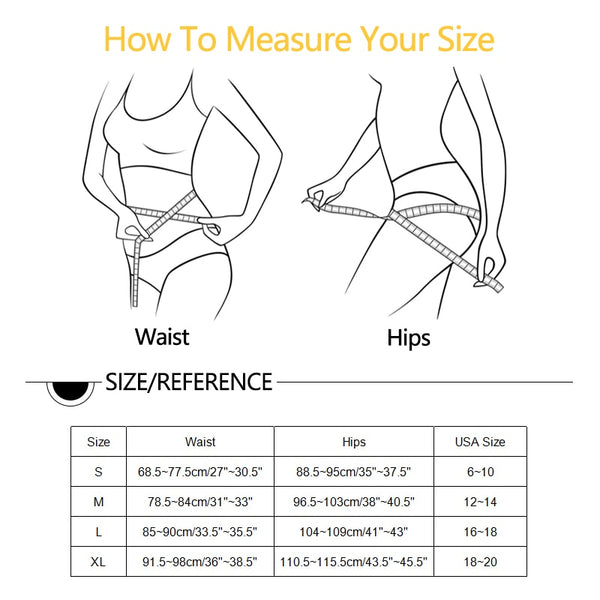 How To Measure Your Size

Waist

Hips

SIZE/REFERENCE

| Size | Waist | Hips | USA Size |
|---|---|---|---|
| S | 68.5~77.5cm/27"~30.5" | 88.5~95cm/35"~37.5" | 6~10 |
| M | 78.5~84cm/31"~33" | 96.5~103cm/38"~40.5" | 12~14 |
| L | 85~90cm/33.5"~35.5" | 104~109cm/41"~43" | 16~18 |
| XL | 91.5~98cm/36"~38.5" | 110.5~115.5cm/43.5"~45.5" | 18~20 |