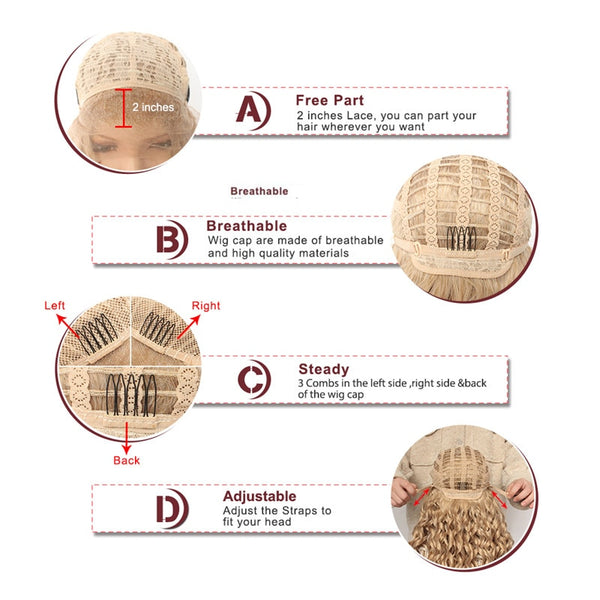 2 inches

A

Free Part
2 inches Lace, you can part your hair wherever you want

Breathable

B

Breathable
Wig cap are made of breathable and high quality materials

Left

Right

Back

C

Steady
3 Combs in the left side ,right side &back of the wig cap

D

Adjustable
Adjust the Straps to fit your head