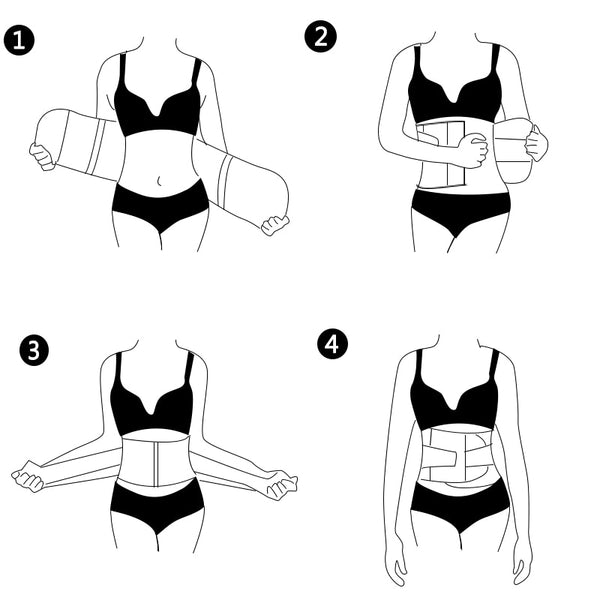 1

2

3

4