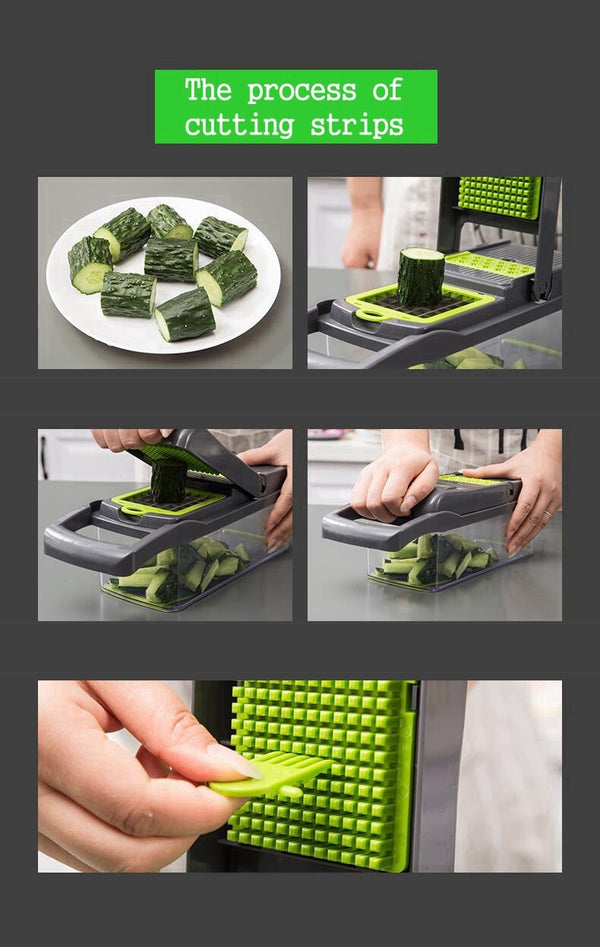 The process of cutting strips