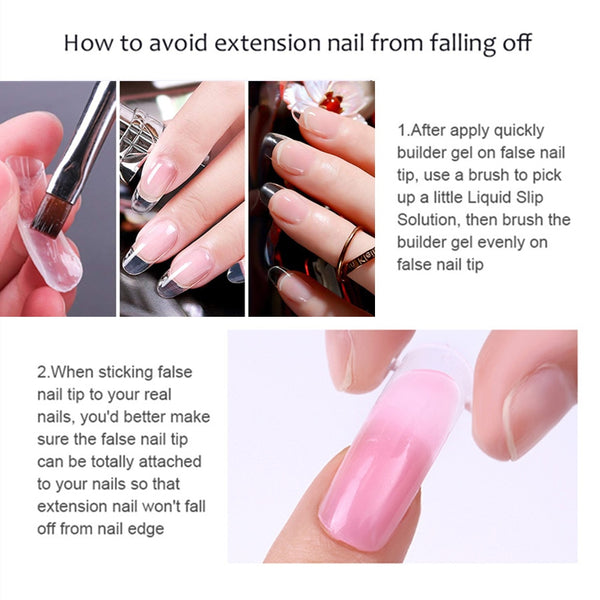 How to avoid extension nail from falling off

1.After apply quickly builder gel on false nail tip, use a brush to pick up a little Liquid Slip Solution, then brush the builder gel evenly on false nail tip

2.When sticking false nail tip to your real nails, you'd better make sure the false nail tip can be totally attached to your nails so that extension nail won't fall off from nail edge