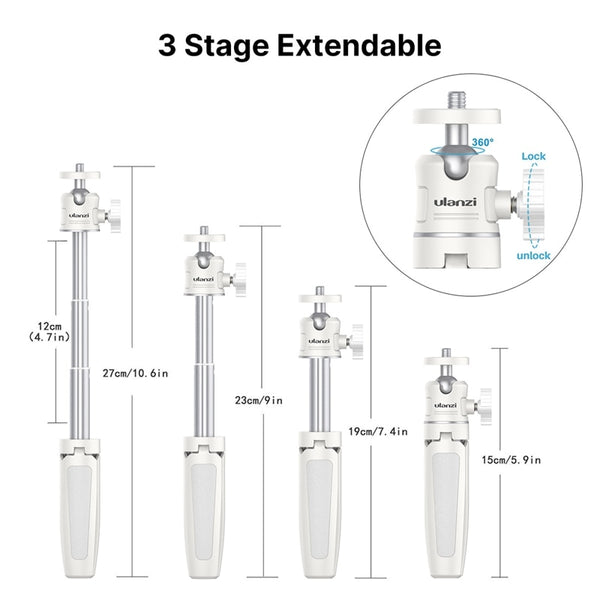 3 Stage Extendable

360°
Lock
ulanzi
unlock

ulanzi
12cm
(4.7in)
27cm/10.6in

ulanzi
23cm/9in

ulanzi
19cm/7.4in

ulanzi
15cm/5.9in