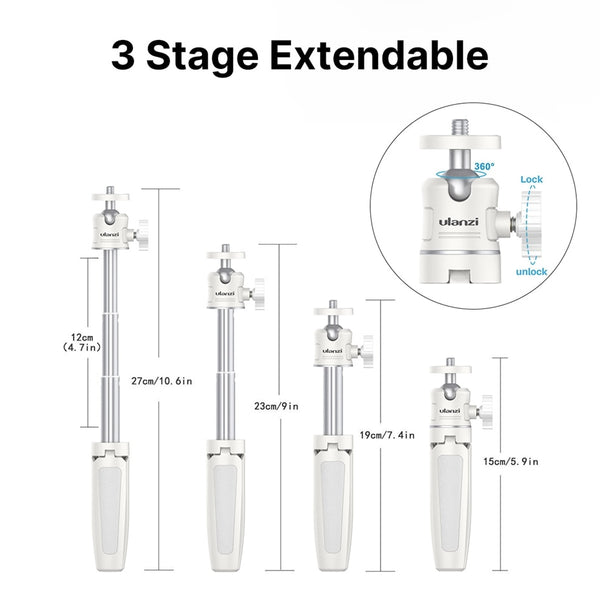 3 Stage Extendable

360°
Lock
ulanzi
unlock

ulanzi
12cm
(4.7in)
27cm/10.6in

ulanzi
23cm/9in

ulanzi
19cm/7.4in

ulanzi
15cm/5.9in