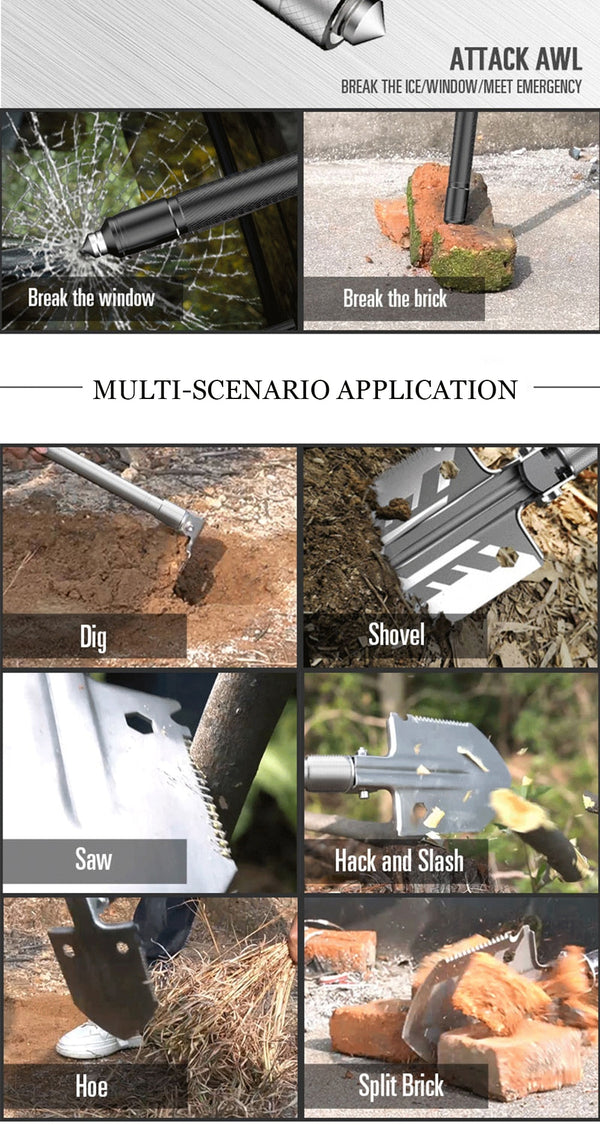 ATTACK AWL

BREAK THE ICE/WINDOW/MEET EMERGENCY

Break the window

Break the brick

MULTI-SCENARIO APPLICATION

Dig

Shovel

Saw

Hack and Slash

Hoe

Split Brick