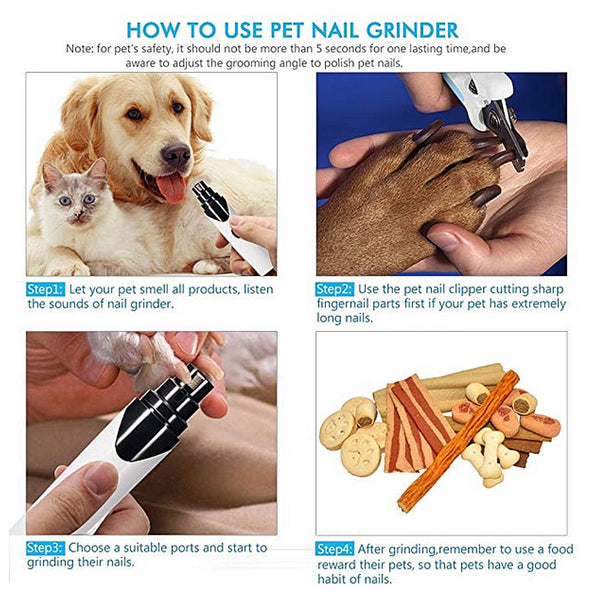 HOW TO USE PET NAIL GRINDER

Note: for pet's safety, it should not be more than 5 seconds for one lasting time,and be aware to adjust the grooming angle to polish pet nails.

Step1: Let your pet smell all products, listen the sounds of nail grinder.

Step2: Use the pet nail clipper cutting sharp fingernail parts first if your pet has extremely long nails.

Step3: Choose a suitable ports and start to grinding their nails.

Step4: After grinding,remember to use a food reward their pets, so that pets have a good habit of nails.