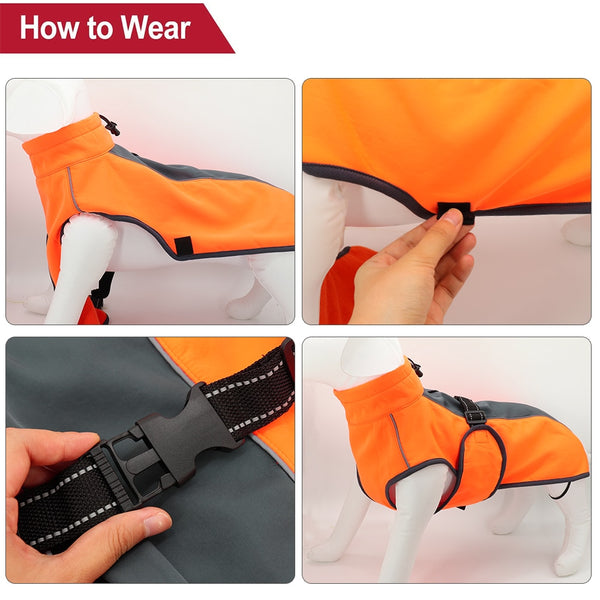 How to Wear