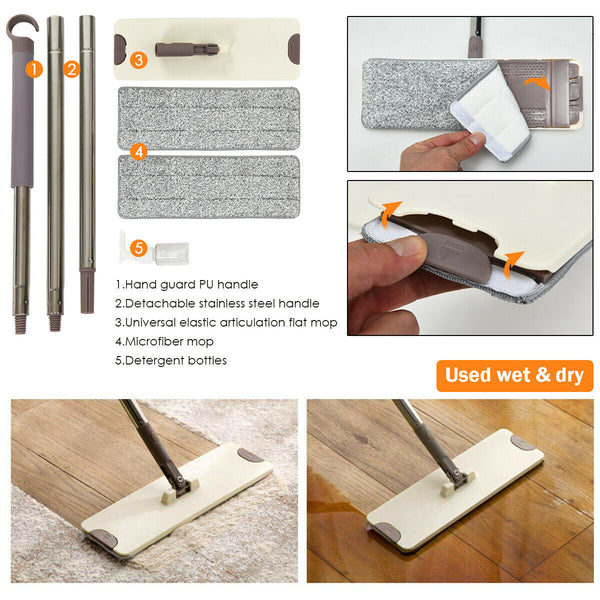 1
2
3
4
5

1.Hand guard PU handle
2.Detachable stainless steel handle
3.Universal elastic articulation flat mop
4.Microfiber mop
5.Detergent bottles

Used wet & dry