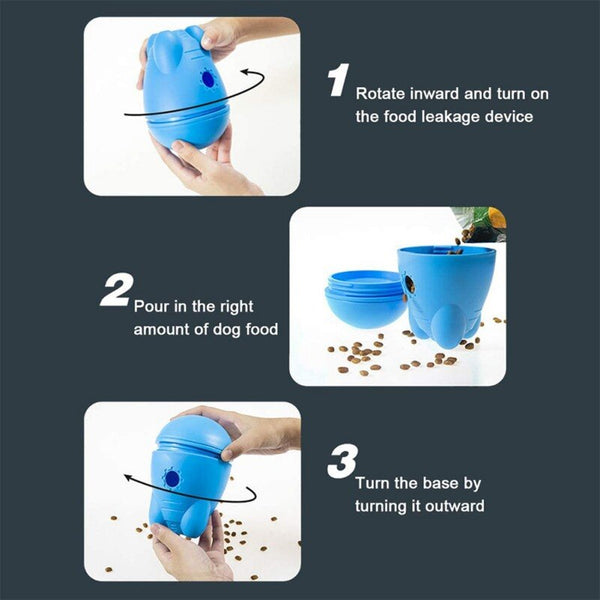 1 Rotate inward and turn on the food leakage device

2 Pour in the right amount of dog food

3 Turn the base by turning it outward