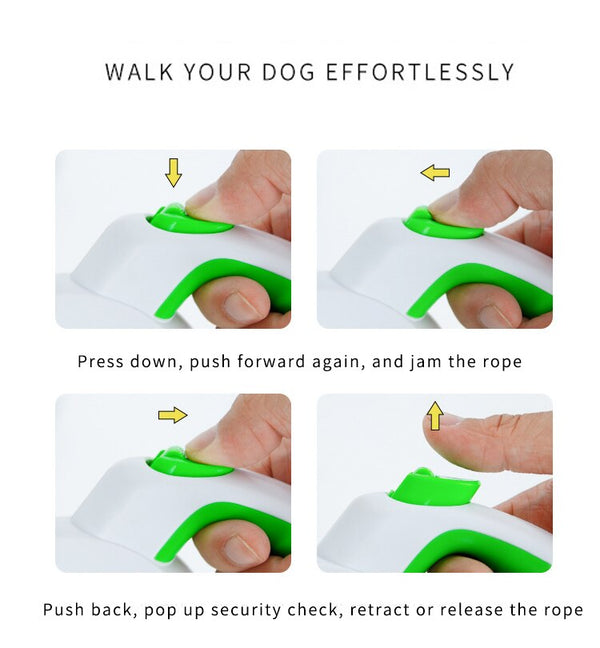 WALK YOUR DOG EFFORTLESSLY

Press down, push forward again, and jam the rope

Push back, pop up security check, retract or release the rope