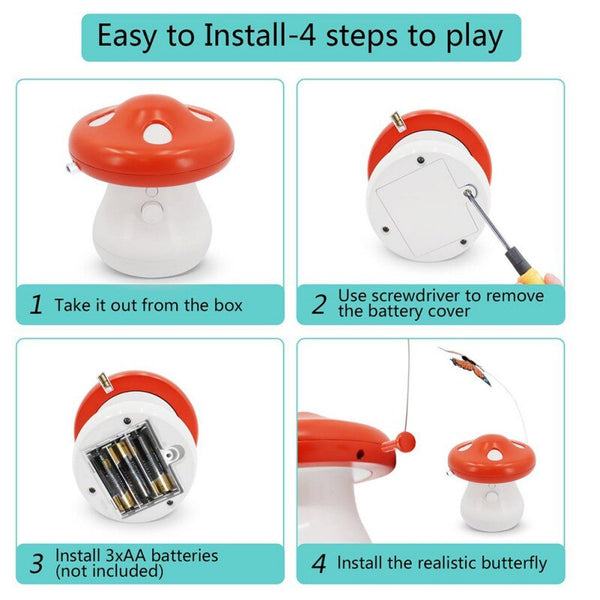 Easy to Install-4 steps to play

1 Take it out from the box

2 Use screwdriver to remove the battery cover

3 Install 3xAA batteries (not included)

4 Install the realistic butterfly