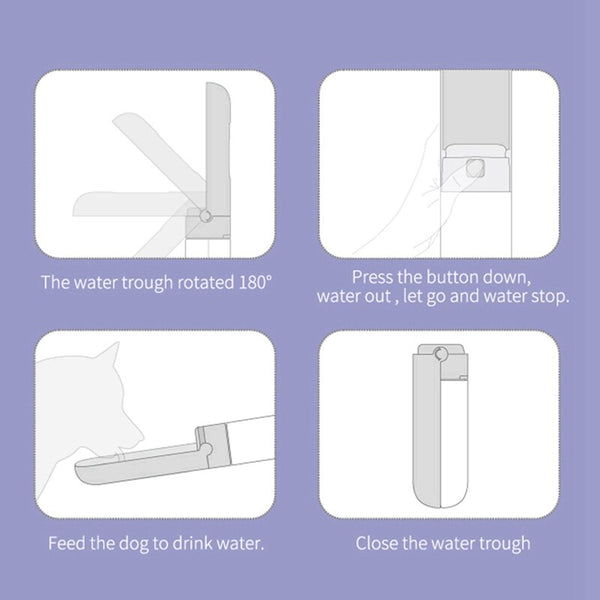 The water trough rotated 180°

Press the button down, water out , let go and water stop.

Feed the dog to drink water.

Close the water trough