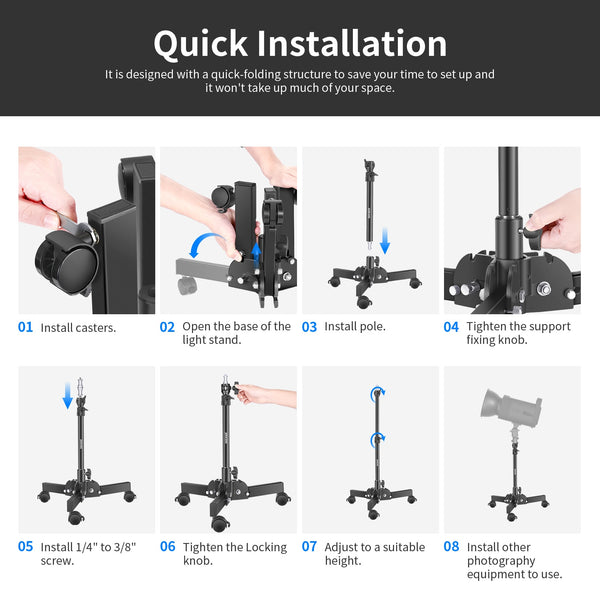 Quick Installation

It is designed with a quick-folding structure to save your time to set up and it won't take up much of your space.

01 Install casters.

02 Open the base of the light stand.

03 Install pole.

04 Tighten the support fixing knob.

05 Install 1/4" to 3/8" screw.

06 Tighten the Locking knob.

07 Adjust to a suitable height.

08 Install other photography equipment to use.