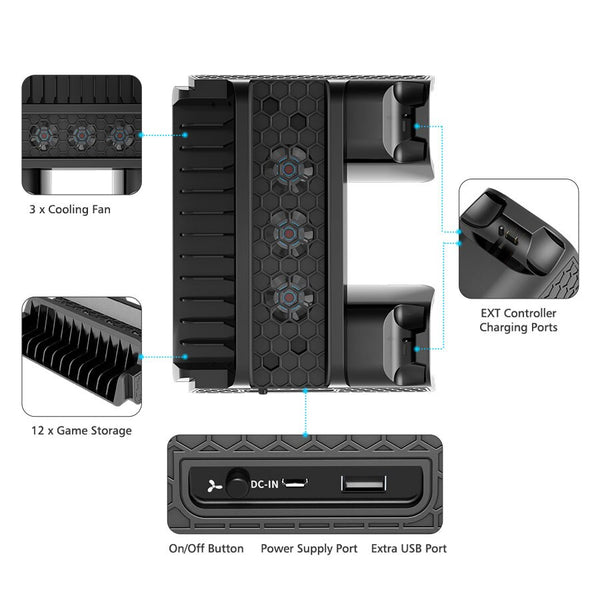 3 x Cooling Fan

EXT Controller Charging Ports

12 x Game Storage

DC-IN

On/Off Button Power Supply Port Extra USB Port